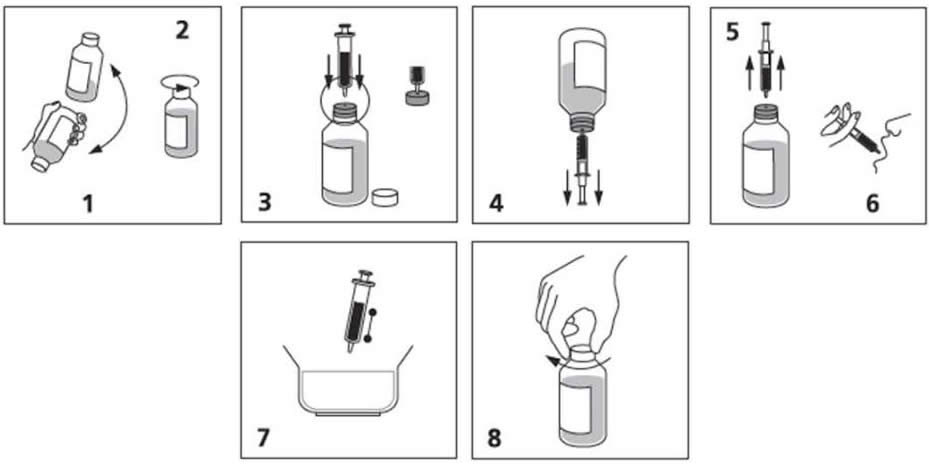 2
1
3
4
5
6
7
8