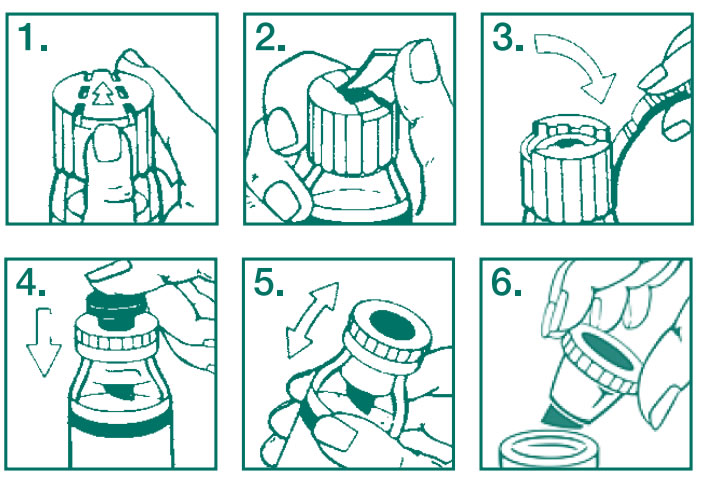 1.

2.

3.

4.

5.

6.